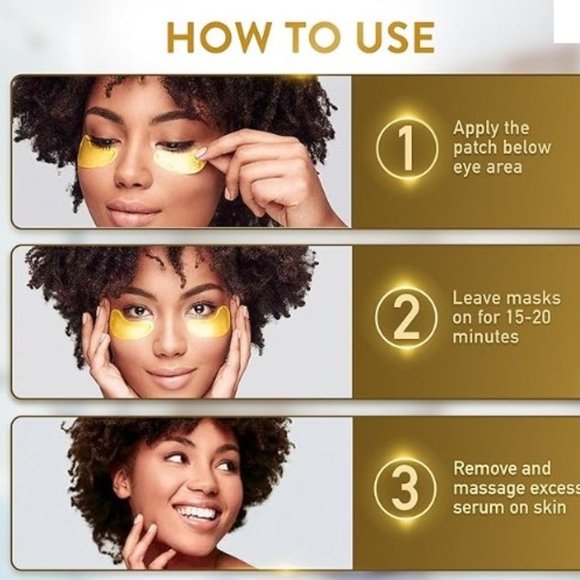 HOW TO USE

1 Apply the patch below eye area

2 Leave masks on for 15-20 minutes

3 Remove and massage excess serum on skin